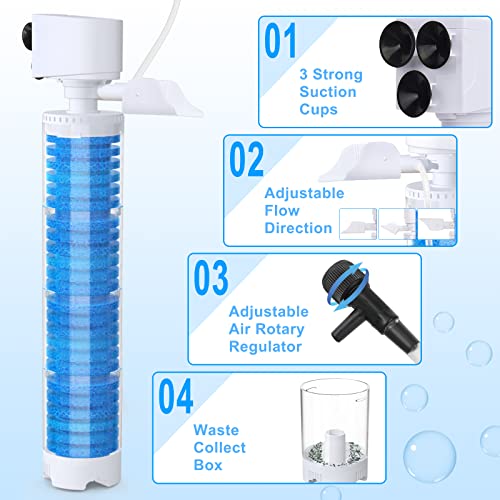 01
3 Strong Suction Cups

02
Adjustable Flow Direction

03
Adjustable Air Rotary Regulator

04
Waste Collect Box