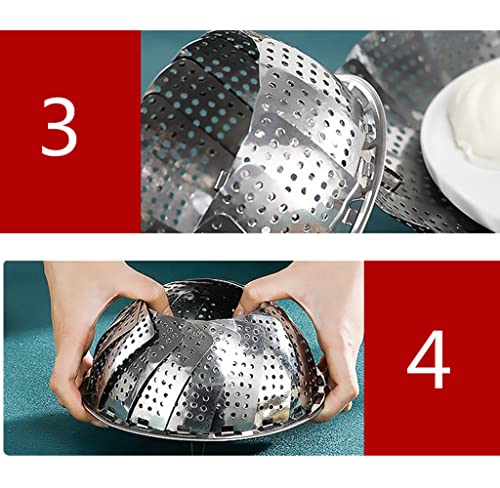 3

4