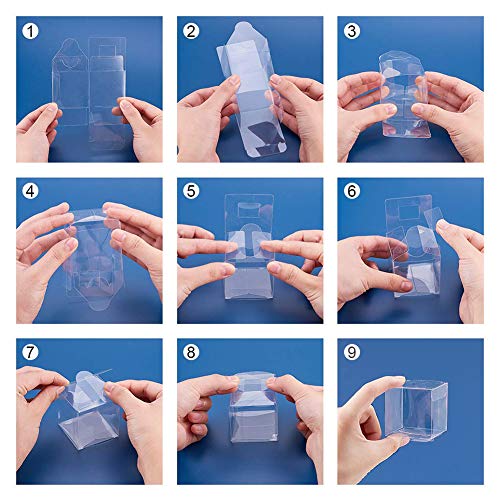 1
2
3
4
5
6
7
8
9