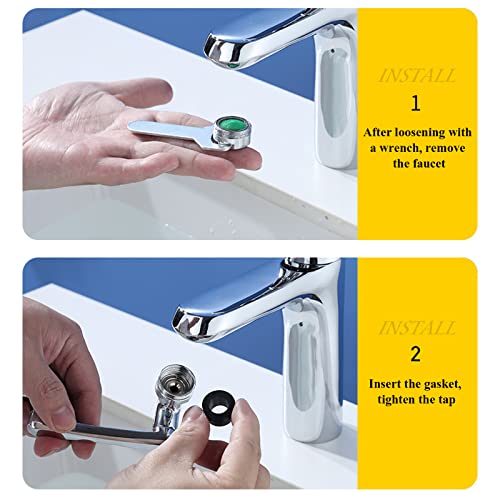 INSTALL

1

After loosening with a wrench, remove the faucet

INSTALL

2

Insert the gasket, tighten the tap