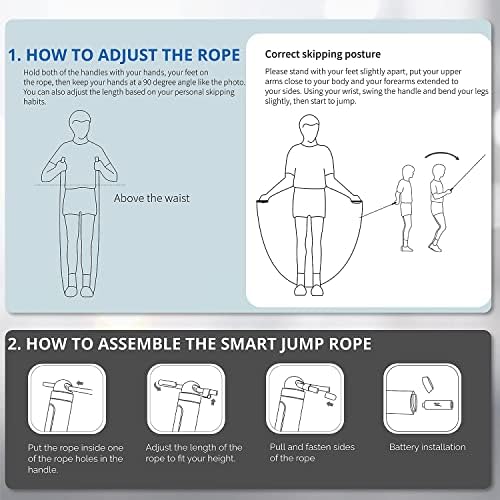 1. HOW TO ADJUST THE ROPE

Hold both of the handles with your hands, your feet on the rope, then keep your hands at a 90 degree angle like the photo. You can also adjust the length based on your personal skipping habits.

Above the waist

Correct skipping posture

Please stand with your feet slightly apart, put your upper arms close to your body and your forearms extended to your sides. Using your wrist, swing the handle and bend your legs slightly, then start to jump.

2. HOW TO ASSEMBLE THE SMART JUMP ROPE

Put the rope inside one of the rope holes in the handle.

Adjust the length of the rope to fit your height.

Pull and fasten sides of the rope

Battery installation