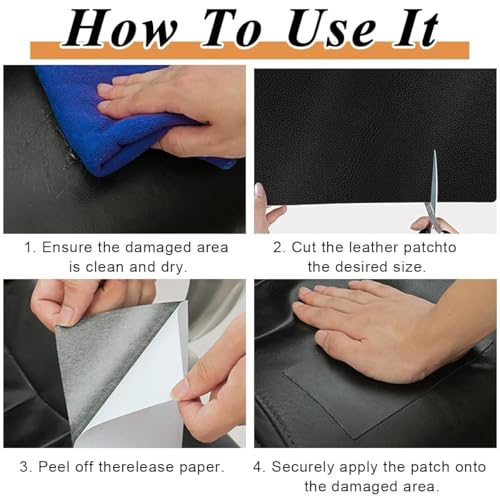 How To Use It

1. Ensure the damaged area is clean and dry.

2. Cut the leather patchto the desired size.

3. Peel off therelease paper.

4. Securely apply the patch onto the damaged area.