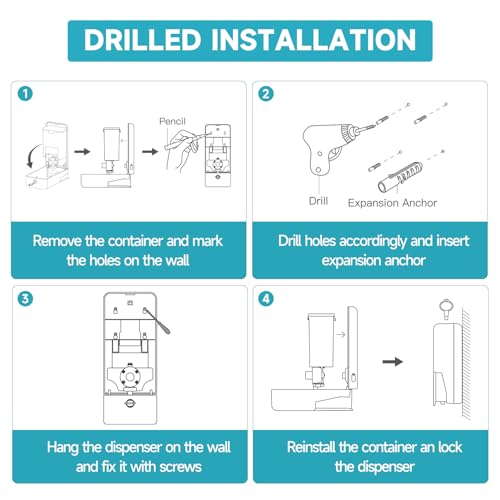 DRILLED INSTALLATION

1

Pencil

Remove the container and mark the holes on the wall

2

Drill

Expansion Anchor

Drill holes accordingly and insert expansion anchor

3

Hang the dispenser on the wall and fix it with screws

4

Reinstall the container an lock the dispenser