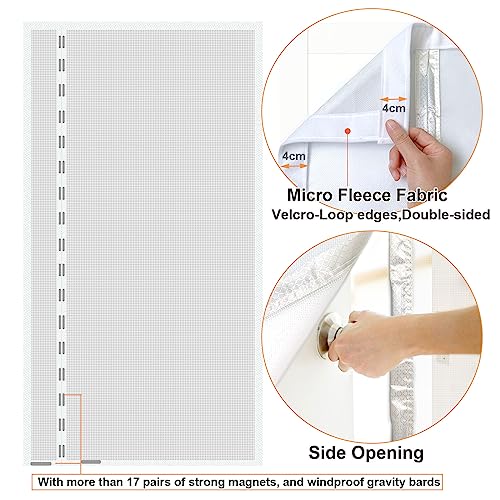 4cm

4cm

Micro Fleece Fabric
Velcro-Loop edges,Double-sided

Side Opening

With more than 17 pairs of strong magnets, and windproof gravity bards