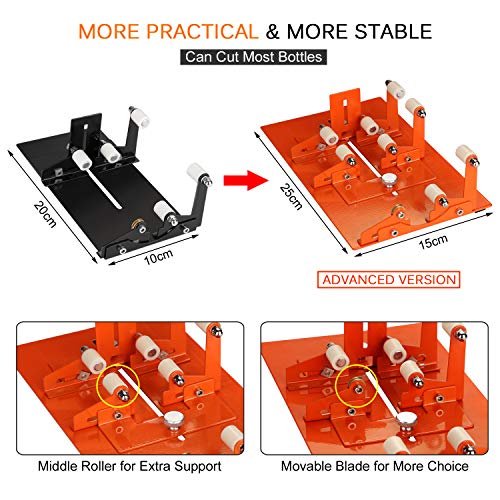 MORE PRACTICAL & MORE STABLE

Can Cut Most Bottles

20cm

10cm

25cm

15cm

ADVANCED VERSION

Middle Roller for Extra Support

Movable Blade for More Choice