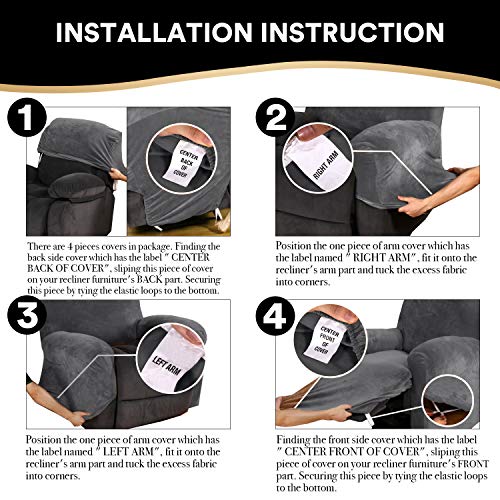 INSTALLATION INSTRUCTION

1

CENTER BACK OF COVER

There are 4 pieces covers in package. Finding the back side cover which has the label " CENTER BACK OF COVER", sliping this piece of cover on your recliner furniture's BACK part. Securing this piece by tying the elastic loops to the bottom.

2

RIGHT ARM

Position the one piece of arm cover which has the label named " RIGHT ARM", fit it onto the recliner's arm part and tuck the excess fabric into corners.

3

LEFT ARM

Position the one piece of arm cover which has the label named " LEFT ARM", fit it onto the recliner's arm part and tuck the excess fabric into corners.

4

CENTER FRONT OF COVER

Finding the front side cover which has the label " CENTER FRONT OF COVER", sliping this piece of cover on your recliner furniture's FRONT part. Securing this piece by tying the elastic loops to the bottom.