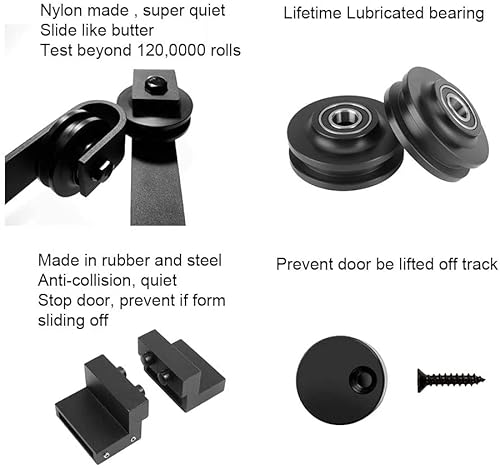 Nylon made , super quiet
Slide like butter
Test beyond 120,0000 rolls

Lifetime Lubricated bearing

Made in rubber and steel
Anti-collision, quiet
Stop door, prevent if form sliding off

Prevent door be lifted off track