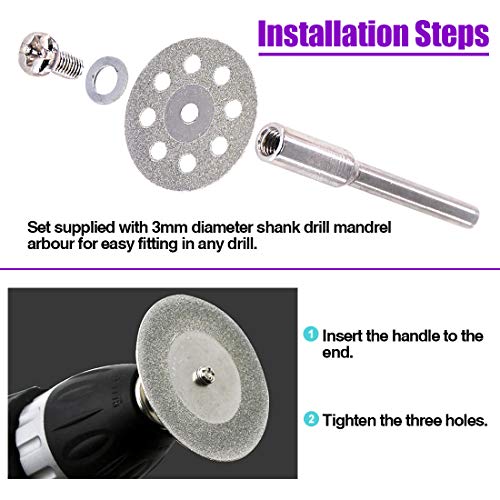 Installation Steps

Set supplied with 3mm diameter shank drill mandrel arbour for easy fitting in any drill.

1 Insert the handle to the end.

2 Tighten the three holes.