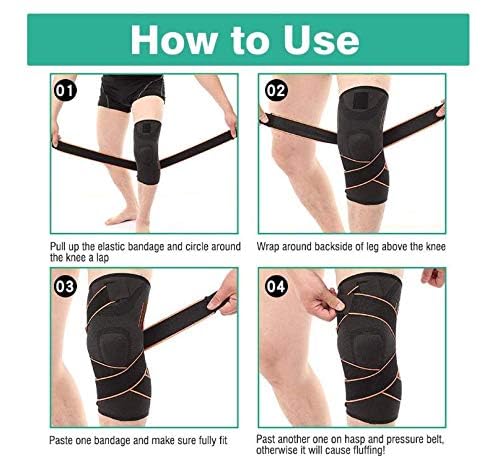 How to Use

01

Pull up the elastic bandage and circle around the knee a lap

02

Wrap around backside of leg above the knee

03

Paste one bandage and make sure fully fit

04

Past another one on hasp and pressure belt, otherwise it will cause fluffing!