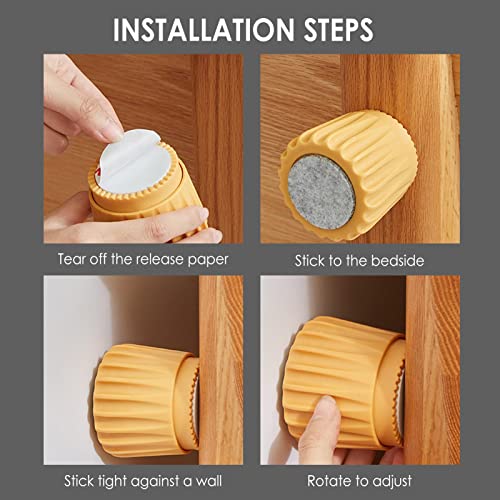 INSTALLATION STEPS

Tear off the release paper

Stick to the bedside

Stick tight against a wall

Rotate to adjust