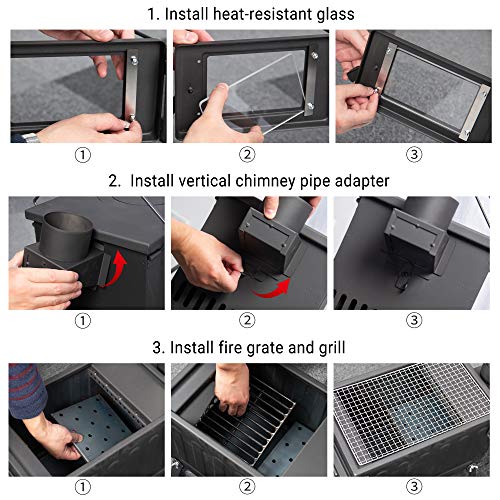 1. Install heat-resistant glass

①

②

③

2. Install vertical chimney pipe adapter

①

②

③

3. Install fire grate and grill

①

②

③