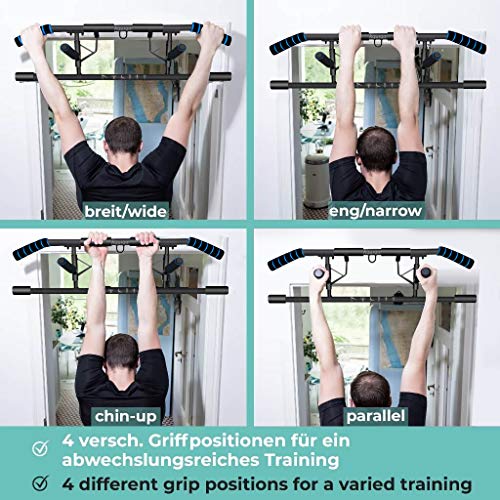 breit/wide

eng/narrow

chin-up

parallel

4 versch. Griffpositionen für ein abwechslungsreiches Training

4 different grip positions for a varied training