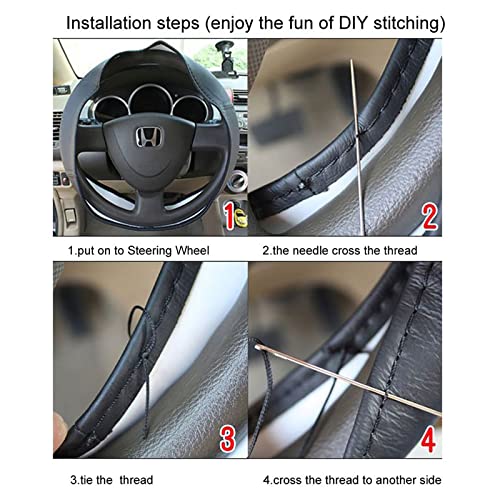 Installation steps (enjoy the fun of DIY stitching)

1

2

1.put on to Steering Wheel

2.the needle cross the thread

3

4

3.tie the thread

4.cross the thread to another side