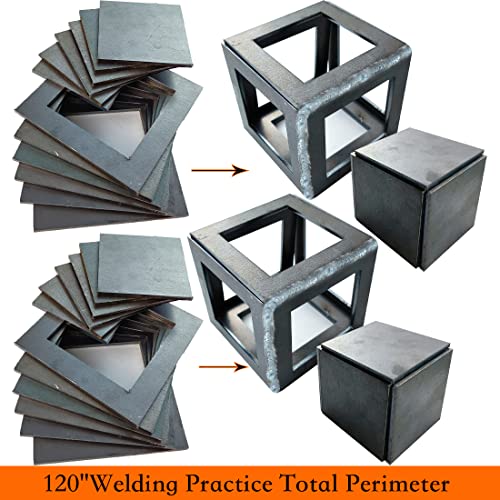 120"Welding Practice Total Perimeter