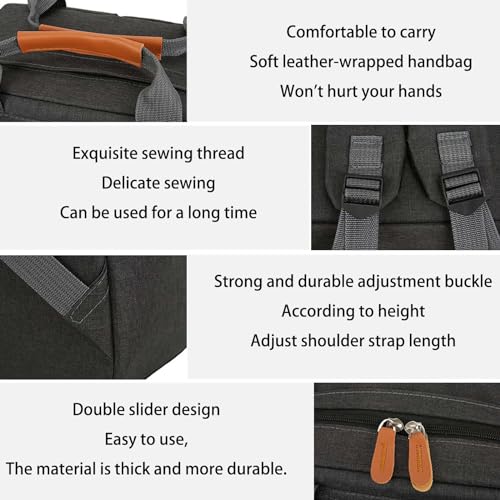 Comfortable to carry
Soft leather-wrapped handbag
Won't hurt your hands

Exquisite sewing thread
Delicate sewing
Can be used for a long time

Strong and durable adjustment buckle
According to height
Adjust shoulder strap length

Double slider design
Easy to use,
The material is thick and more durable.