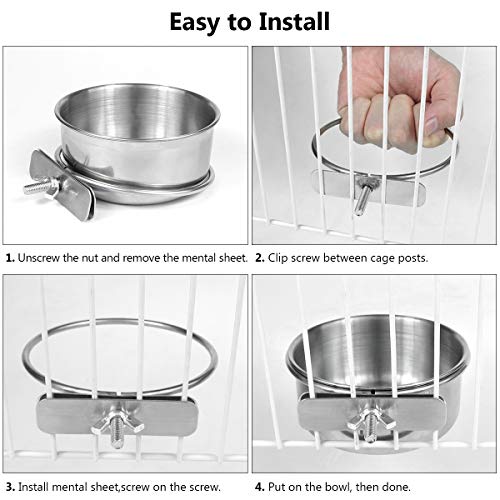 Easy to Install

1. Unscrew the nut and remove the mental sheet.

2. Clip screw between cage posts.

3. Install mental sheet,screw on the screw.

4. Put on the bowl, then done.