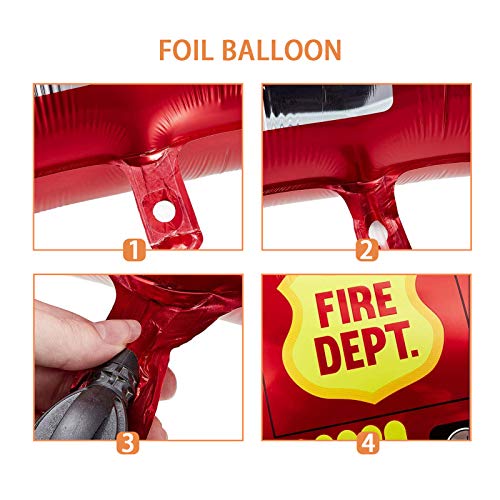 FOIL BALLOON

1

2

3

FIRE DEPT.

4