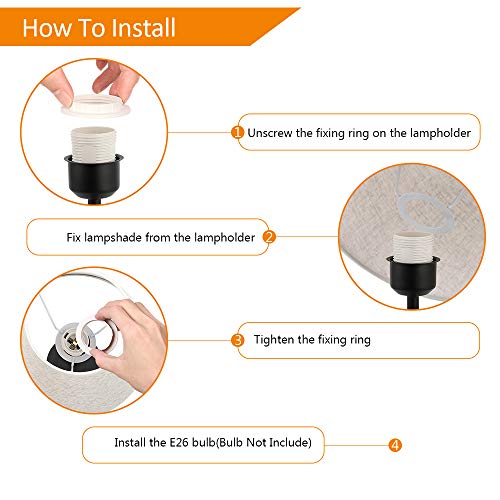 How To Install

1 Unscrew the fixing ring on the lampholder

Fix lampshade from the lampholder 2

3 Tighten the fixing ring

Install the E26 bulb(Bulb Not Include) 4