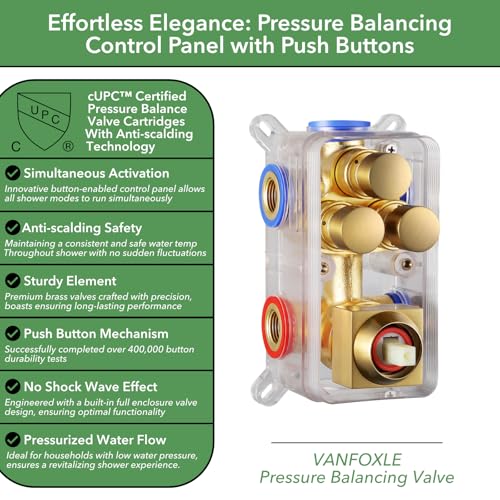 Effortless Elegance: Pressure Balancing Control Panel with Push Buttons

UPC
C ®

cUPC™ Certified Pressure Balance Valve Cartridges With Anti-scalding Technology

Simultaneous Activation
Innovative button-enabled control panel allows all shower modes to run simultaneously

Anti-scalding Safety
Maintaining a consistent and safe water temp Throughout shower with no sudden fluctuations

Sturdy Element
Premium brass valves crafted with precision, boasts ensuring long-lasting performance

Push Button Mechanism
Successfully completed over 400,000 button durability tests

No Shock Wave Effect
Engineered with a built-in full enclosure valve design, ensuring optimal functionality

Pressurized Water Flow
Ideal for households with low water pressure, ensures a revitalizing shower experience.

VANFOXLE
Pressure Balancing Valve