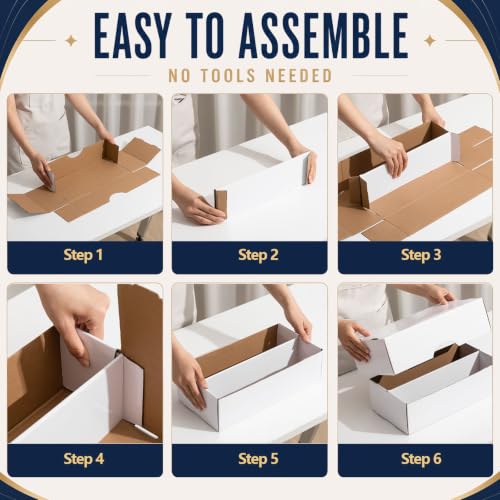 EASY TO ASSEMBLE

NO TOOLS NEEDED

Step 1

Step 2

Step 3

Step 4

Step 5

Step 6