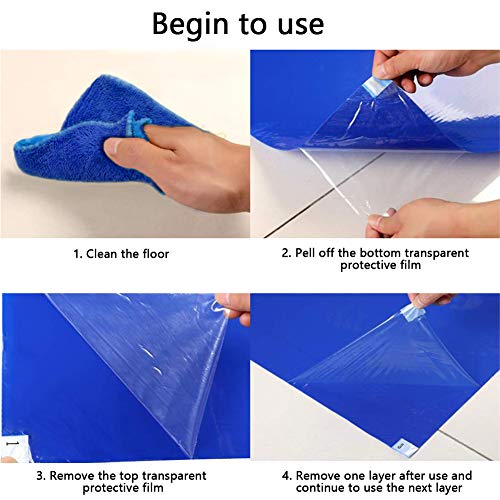 Begin to use

1. Clean the floor

2. Pell off the bottom transparent protective film

1

3. Remove the top transparent protective film

4. Remove one layer after use and continue to use the next layer