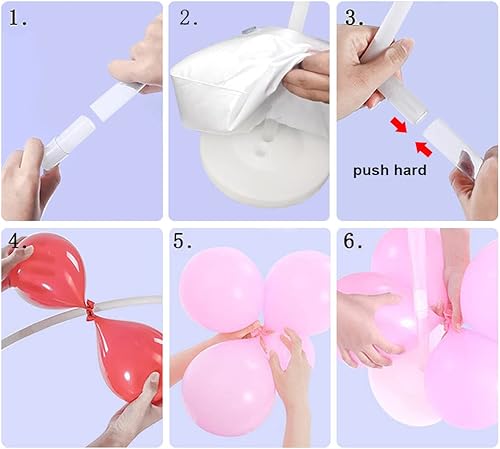 1.

2.

3.

push hard

4.

5.

6.