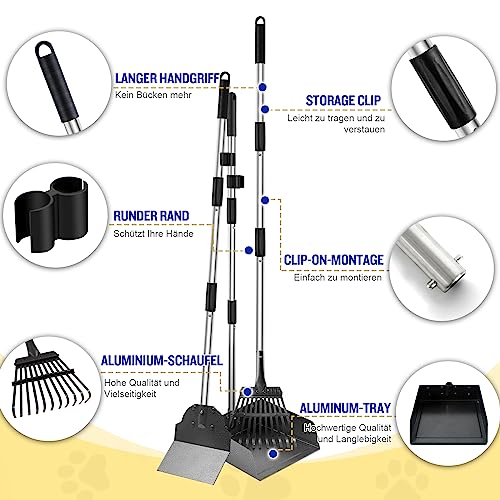 LANGER HANDGRIFF
Kein Bücken mehr

STORAGE CLIP
Leicht zu tragen und zu verstauen

RUNDER RAND
Schützt Ihre Hände

CLIP-ON-MONTAGE
Einfach zu montieren

ALUMINIUM-SCHAUFEL
Hohe Qualität und Vielseitigkeit

ALUMINUM-TRAY
Hochwertige Qualität und Langlebigkeit