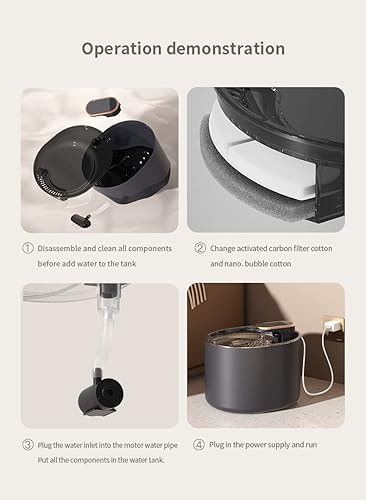 Operation demonstration

① Disassemble and clean all components before add water to the tank

② Change activated carbon filter cotton and nano. bubble cotton

③ Plug the water inlet into the motor water pipe Put all the components in the water tank.

④ Plug in the power supply and run