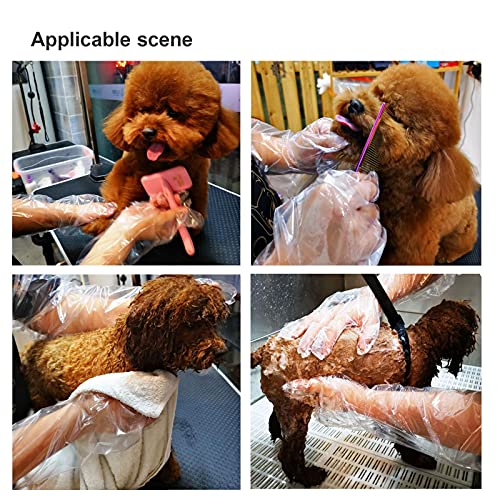 Applicable scene