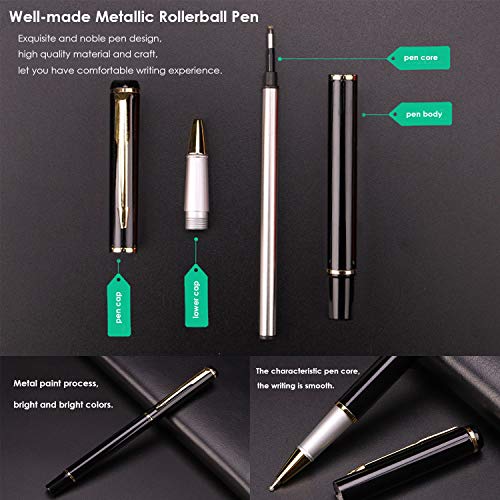 Well-made Metallic Rollerball Pen

Exquisite and noble pen design, high quality material and craft, let you have comfortable writing experience.

pen core

pen body

pen cap

lower cap

Metal paint process, bright and bright colors.

The characteristic pen core, the writing is smooth.