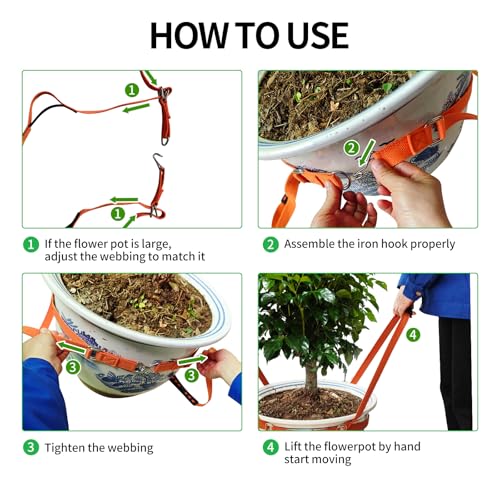 HOW TO USE

1

1

2

1 If the flower pot is large, adjust the webbing to match it

2 Assemble the iron hook properly

3

3

4

3 Tighten the webbing

4 Lift the flowerpot by hand start moving