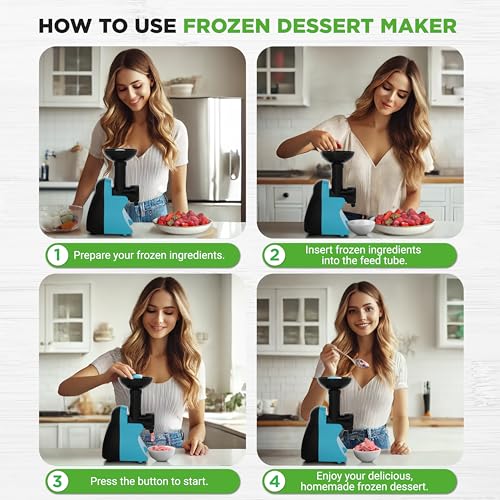 HOW TO USE FROZEN DESSERT MAKER

1 Prepare your frozen ingredients.

2 Insert frozen ingredients into the feed tube.

3 Press the button to start.

4 Enjoy your delicious, homemade frozen dessert.