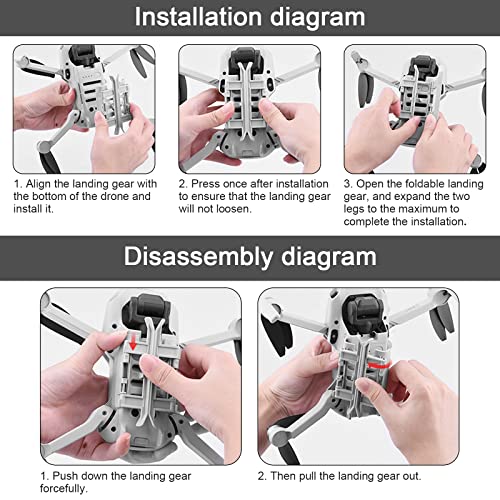 Installation diagram

1. Align the landing gear with the bottom of the drone and install it.

2. Press once after installation to ensure that the landing gear will not loosen.

3. Open the foldable landing gear, and expand the two legs to the maximum to complete the installation.

Disassembly diagram

1. Push down the landing gear forcefully.

2. Then pull the landing gear out.