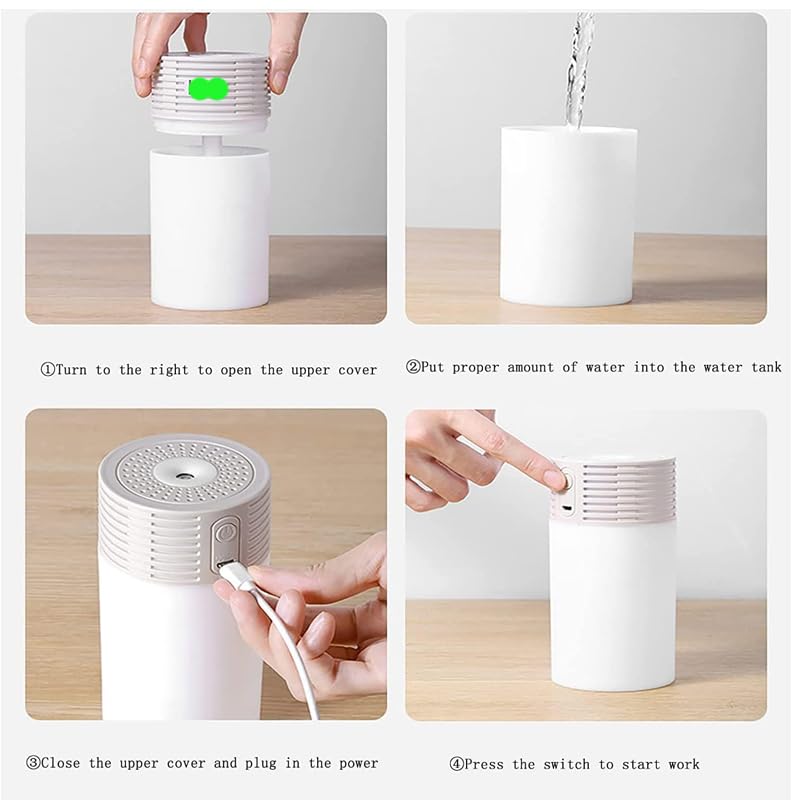 ①Turn to the right to open the upper cover

②Put proper amount of water into the water tank

③Close the upper cover and plug in the power

④Press the switch to start work