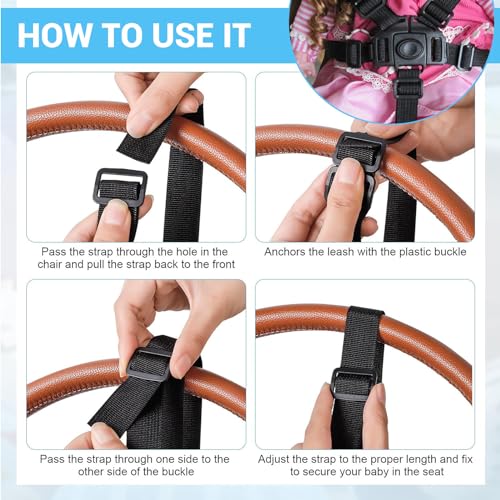 HOW TO USE IT

Pass the strap through the hole in the chair and pull the strap back to the front

Anchors the leash with the plastic buckle

Pass the strap through one side to the other side of the buckle

Adjust the strap to the proper length and fix to secure your baby in the seat