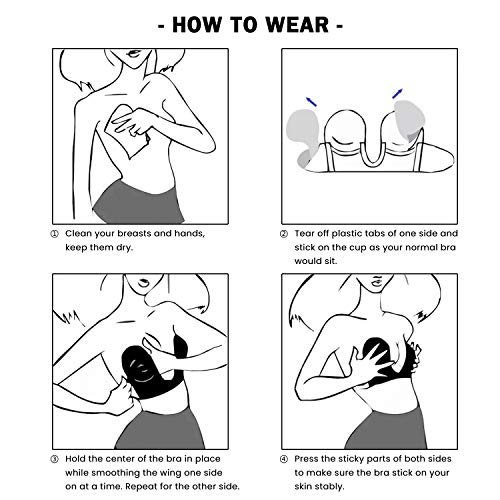 - HOW TO WEAR -

① Clean your breasts and hands, keep them dry.

② Tear off plastic tabs of one side and stick on the cup as your normal bra would sit.

③ Hold the center of the bra in place while smoothing the wing one side on at a time. Repeat for the other side.

④ Press the sticky parts of both sides to make sure the bra stick on your skin stably.