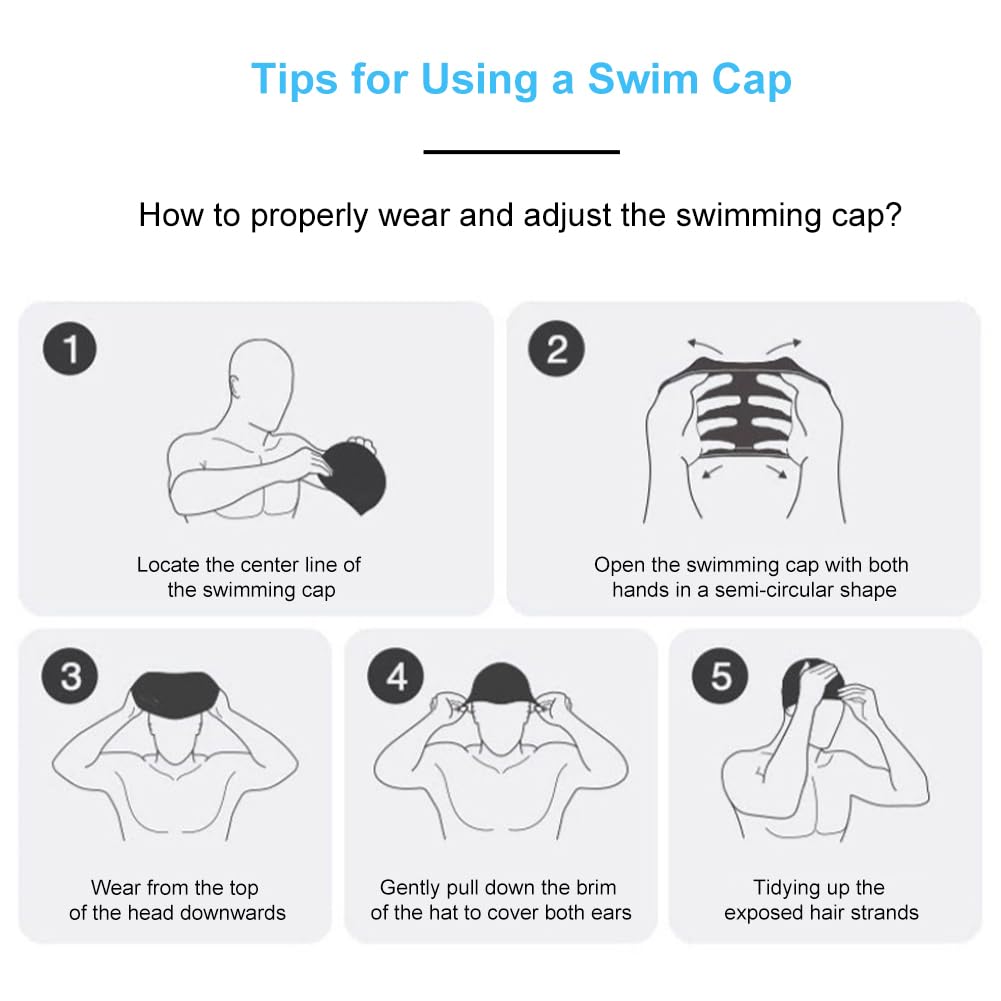 Tips for Using a Swim Cap

How to properly wear and adjust the swimming cap?

1

Locate the center line of the swimming cap

2

Open the swimming cap with both hands in a semi-circular shape

3

Wear from the top of the head downwards

4

Gently pull down the brim of the hat to cover both ears

5

Tidying up the exposed hair strands