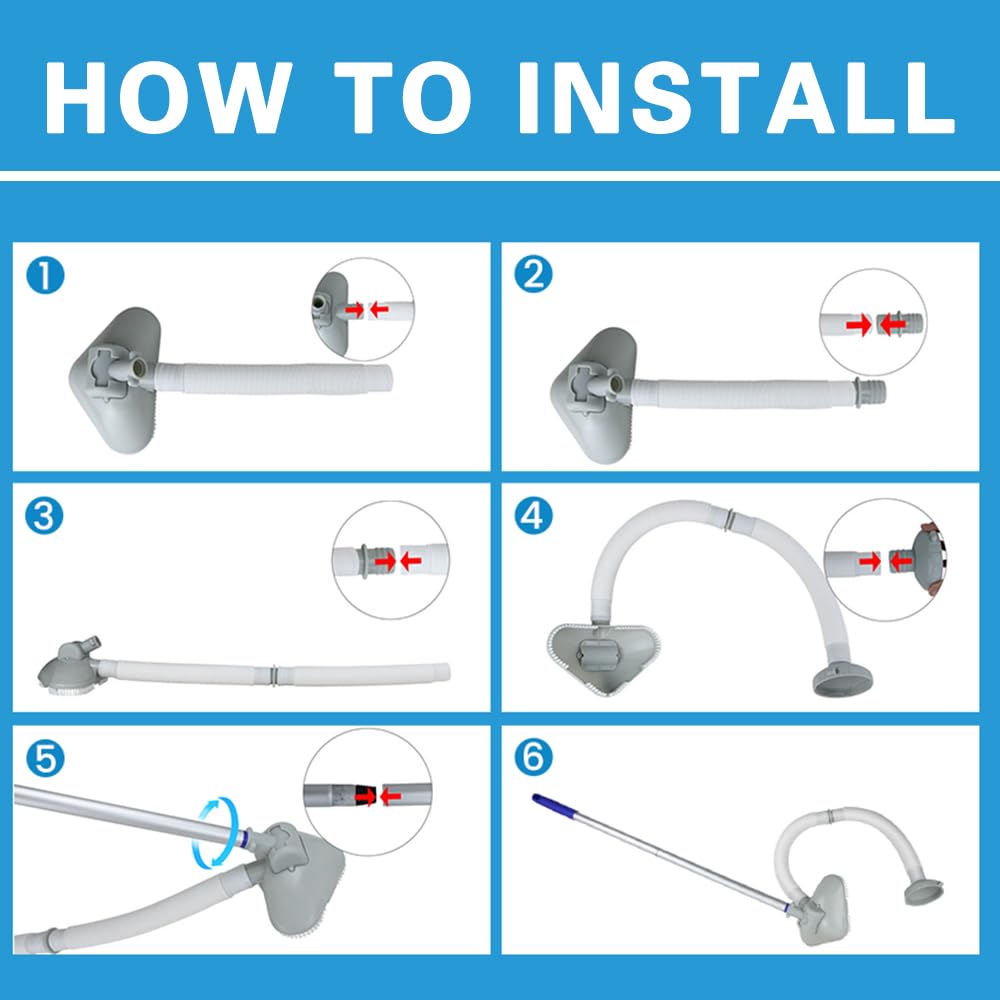 HOW TO INSTALL

1

2

3

4

5

6