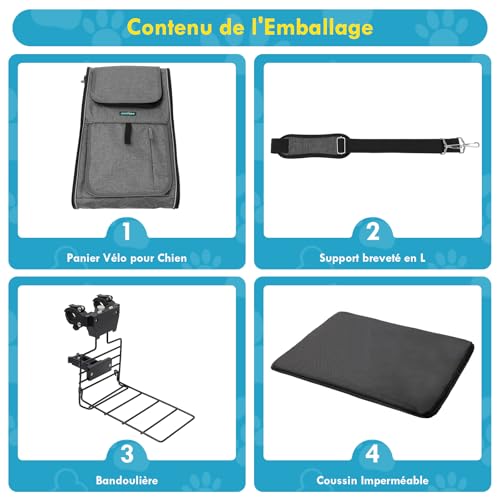 Contenu de l'Emballage

1
Panier Vélo pour Chien

2
Support breveté en L

3
Bandoulière

4
Coussin Imperméable