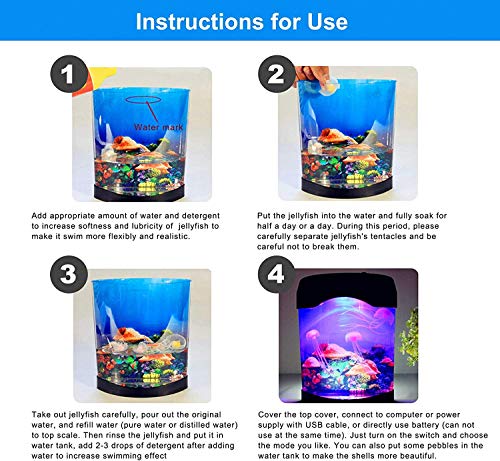 Instructions for Use

1

Water mark

Add appropriate amount of water and detergent to increase softness and lubricity of jellyfish to make it swim more flexibly and realistic.

2

Put the jellyfish into the water and fully soak for half a day or a day. During this period, please carefully separate jellyfish's tentacles and be careful not to break them.

3

Take out jellyfish carefully, pour out the original water, and refill water (pure water or distilled water) to top scale. Then rinse the jellyfish and put it in water tank, add 2-3 drops of detergent after adding water to increase swimming effect

4

Cover the top cover, connect to computer or power supply with USB cable, or directly use battery (can not use at the same time). Just turn on the switch and choose the mode you like. You can also put some pebbles in the water tank to make the shells more beautiful.