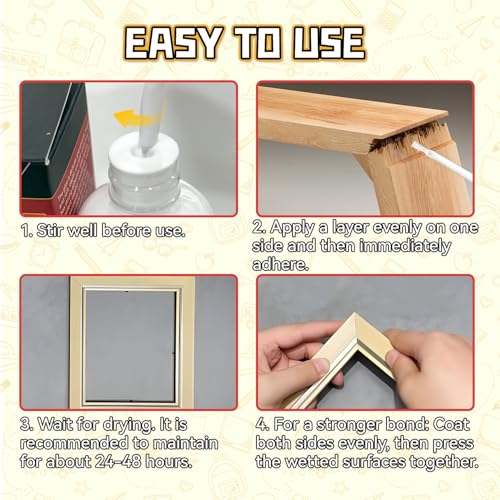 EASY TO USE

1. Stir well before use.

2. Apply a layer evenly on one side and then immediately adhere.

3. Wait for drying. It is recommended to maintain for about 24-48 hours.

4. For a stronger bond: Coat both sides evenly, then press the wetted surfaces together.