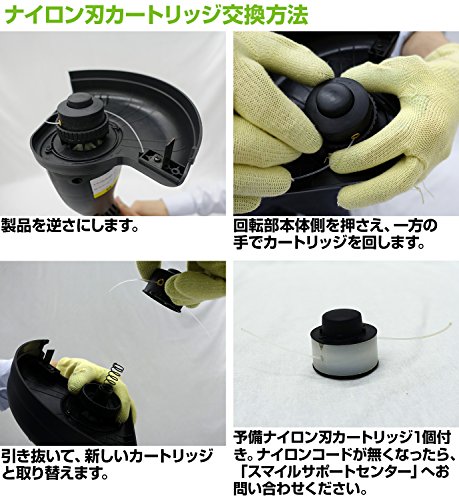 ナイロン刃カートリッジ交換方法

製品を逆さにします。

回転部本体側を押さえ、一方の手でカートリッジを回します。

引き抜いて、新しいカートリッジと取り替えます。

予備ナイロン刃カートリッジ1個付き。ナイロンコードが無くなったら、「スマイルサポートセンター」へお問い合わせください。