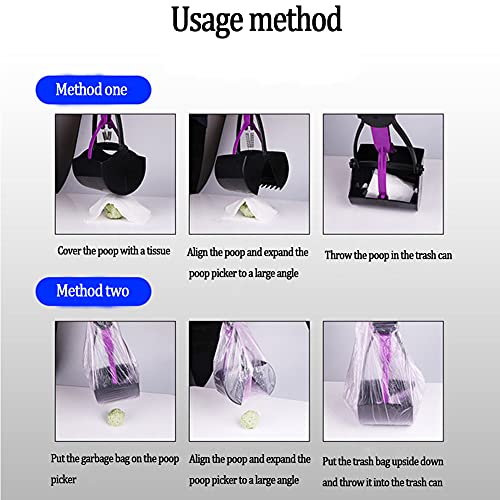 Usage method

Method one

Cover the poop with a tissue

Align the poop and expand the poop picker to a large angle

Throw the poop in the trash can

Method two

Put the garbage bag on the poop picker

Align the poop and expand the poop picker to a large angle

Put the trash bag upside down and throw it into the trash can