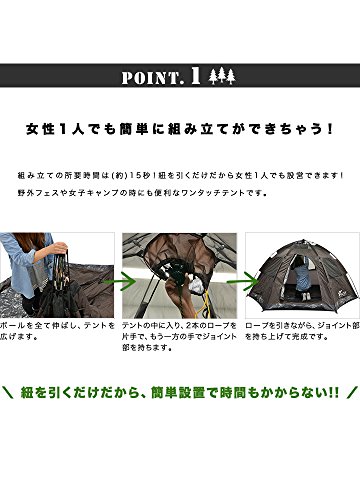 POINT. 1

女性１人でも簡単に組み立てができちゃう！

組み立ての所要時間は(約)15秒！紐を引くだけだから女性1人でも設営できます！
野外フェスや女子キャンプの時にも便利なワンタッチテントです。

ポールを全て伸ばし、テントを広げます。

テントの中に入り、2本のロープを片手で、もう一方の手でジョイント部を持ちます。

ロープを引きながら、ジョイント部を持ち上げて完成です。

＼ 紐を引くだけだから、簡単設置で時間もかからない!! ／