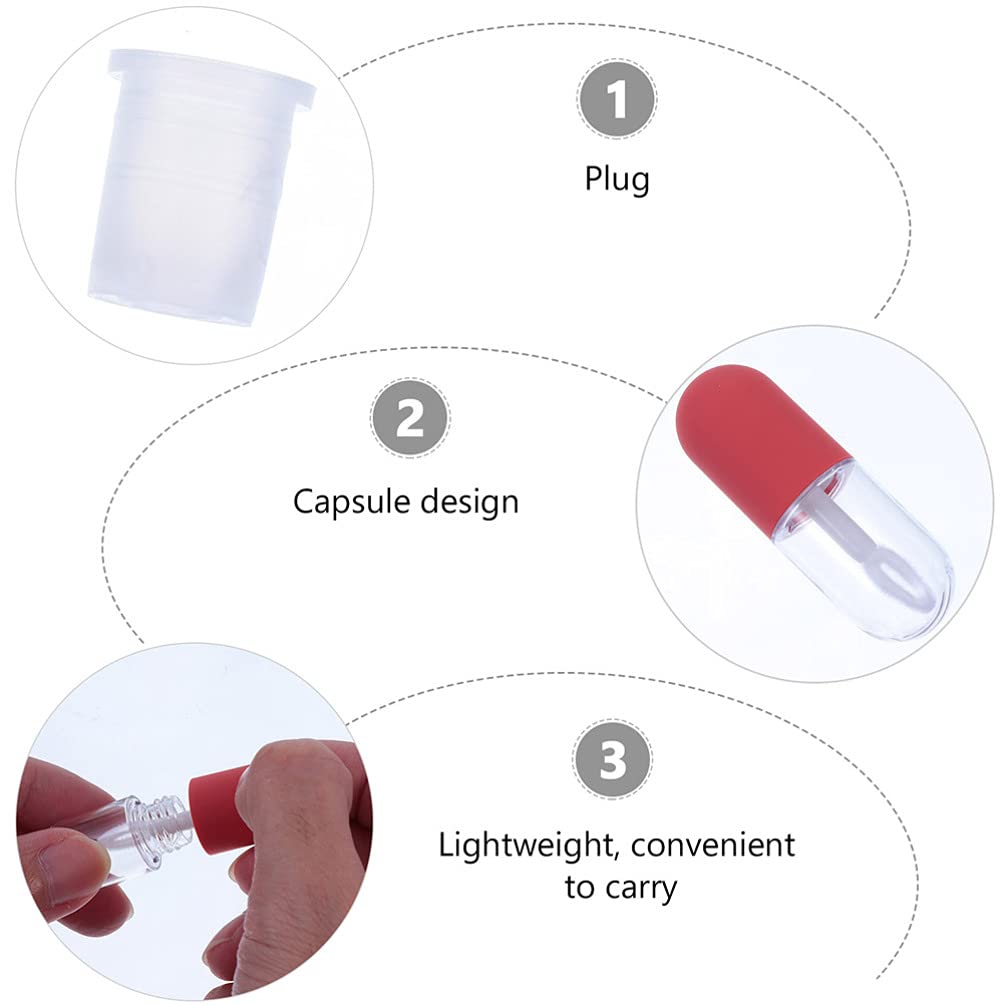 1

Plug

2

Capsule design

3

Lightweight, convenient to carry