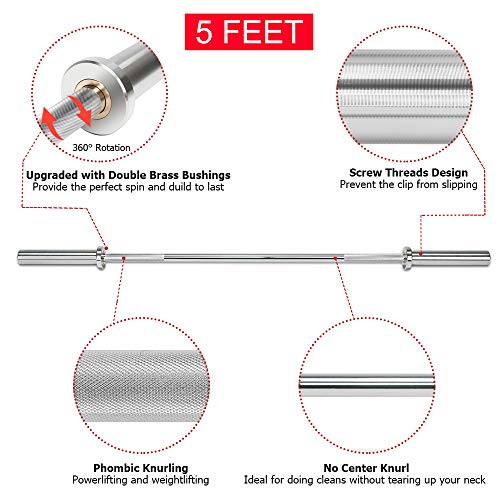 5 FEET

360° Rotation

Upgraded with Double Brass Bushings
Provide the perfect spin and duild to last

Screw Threads Design
Prevent the clip from slipping

Phombic Knurling
Powerlifting and weightlifting

No Center Knurl
Ideal for doing cleans without tearing up your neck