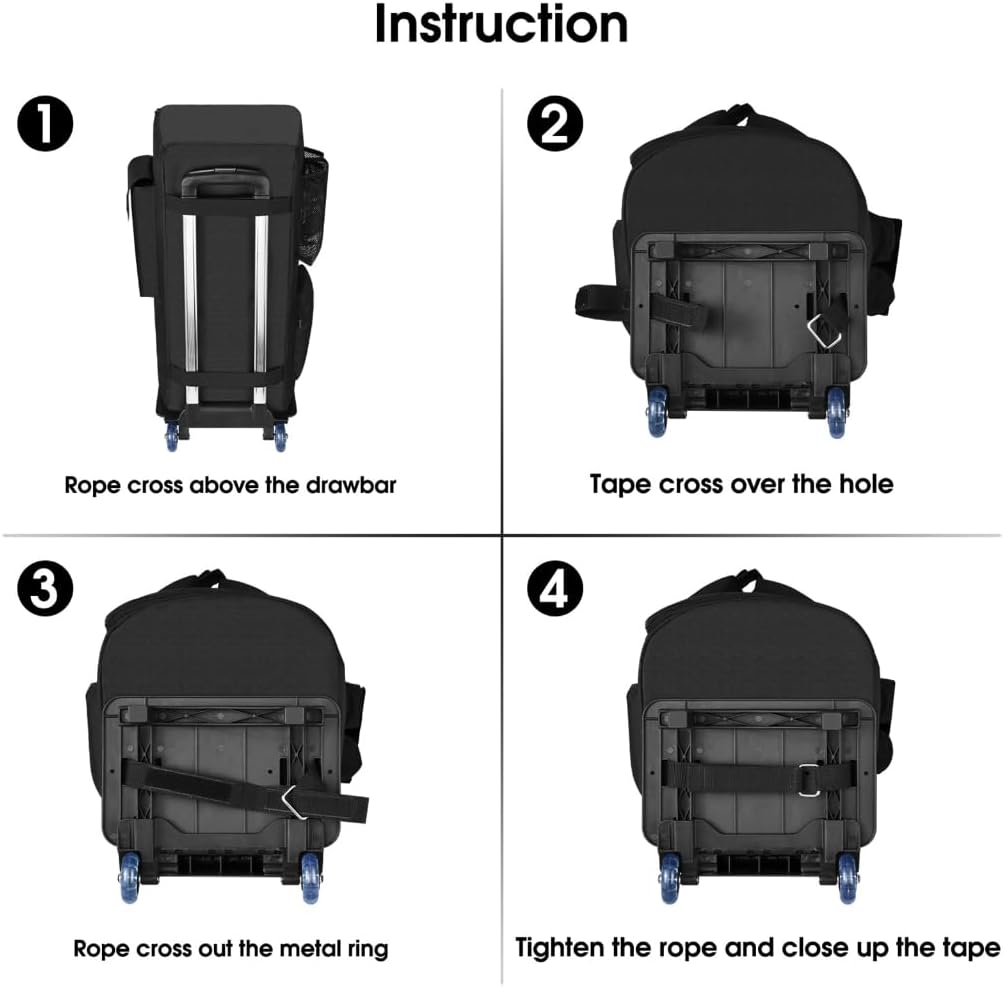 Instruction

1

Rope cross above the drawbar

2

Tape cross over the hole

3

Rope cross out the metal ring

4

Tighten the rope and close up the tape