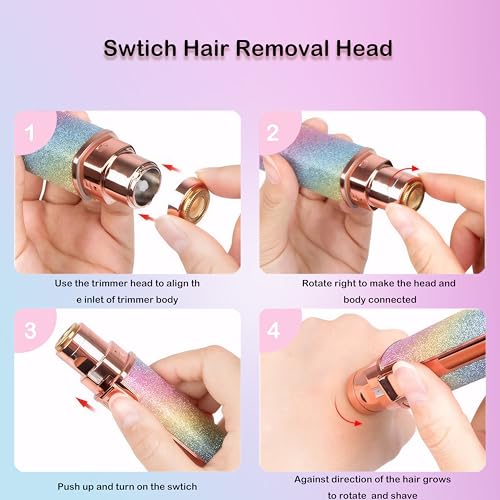 Swtich Hair Removal Head

1

Use the trimmer head to align th e inlet of trimmer body

2

Rotate right to make the head and body connected

3

Push up and turn on the swtich

4

Against direction of the hair grows to rotate and shave