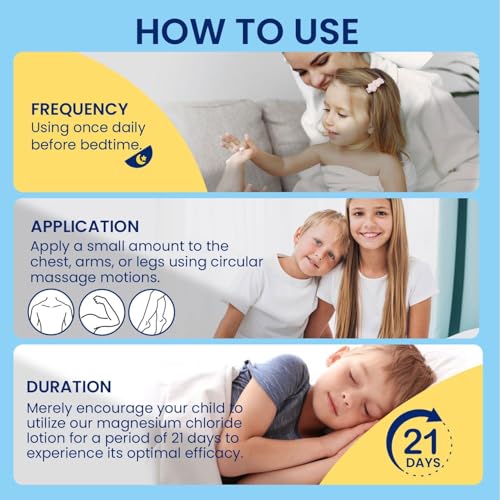 HOW TO USE

FREQUENCY
Using once daily before bedtime.

APPLICATION
Apply a small amount to the chest, arms, or legs using circular massage motions.

DURATION
Merely encourage your child to utilize our magnesium chloride lotion for a period of 21 days to experience its optimal efficacy.

21 DAYS