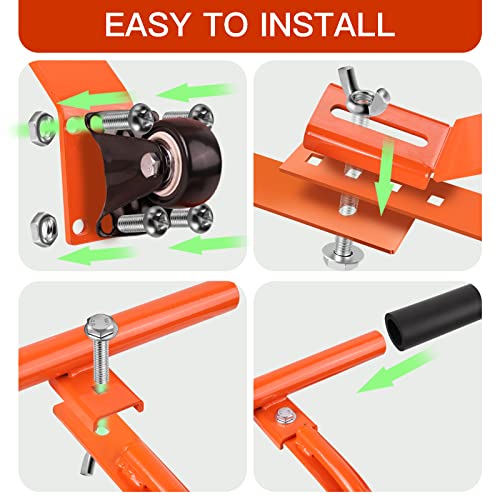 EASY TO INSTALL